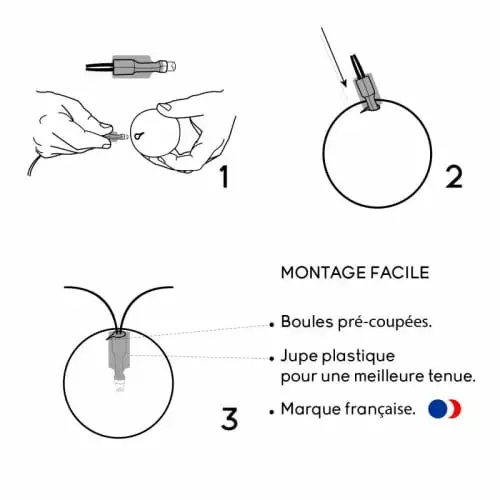 1

2

3

MONTAGE FACILE

• Boules pré-coupées.

• Jupe plastique pour une meilleure tenue.

• Marque française.